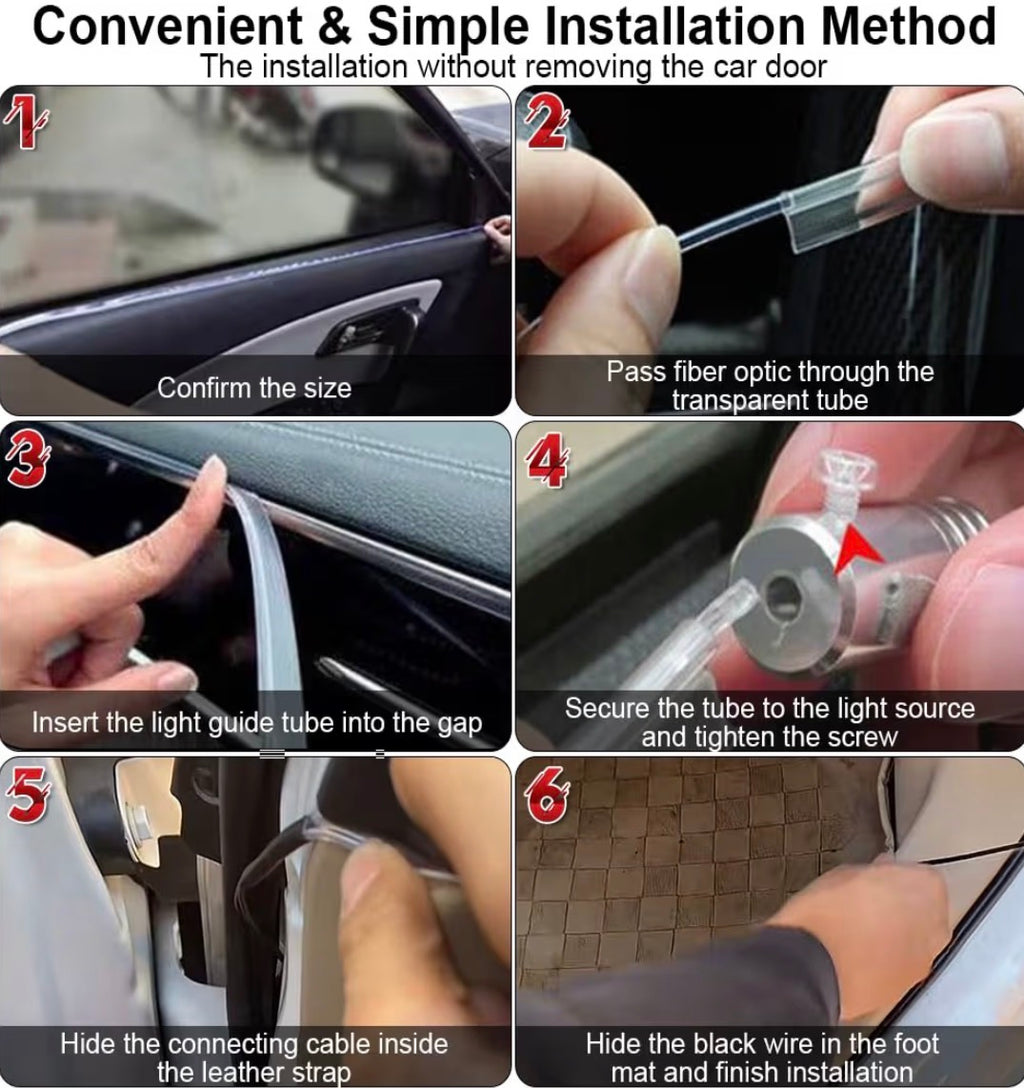 Convenient & Simple Installation Method
The installation without removing the car door

1
Confirm the size

2
Pass fiber optic through the transparent tube

3
Insert the light guide tube into the gap

4
Secure the tube to the light source and tighten the screw

5
Hide the connecting cable inside the leather strap

6
Hide the black wire in the foot mat and finish installation